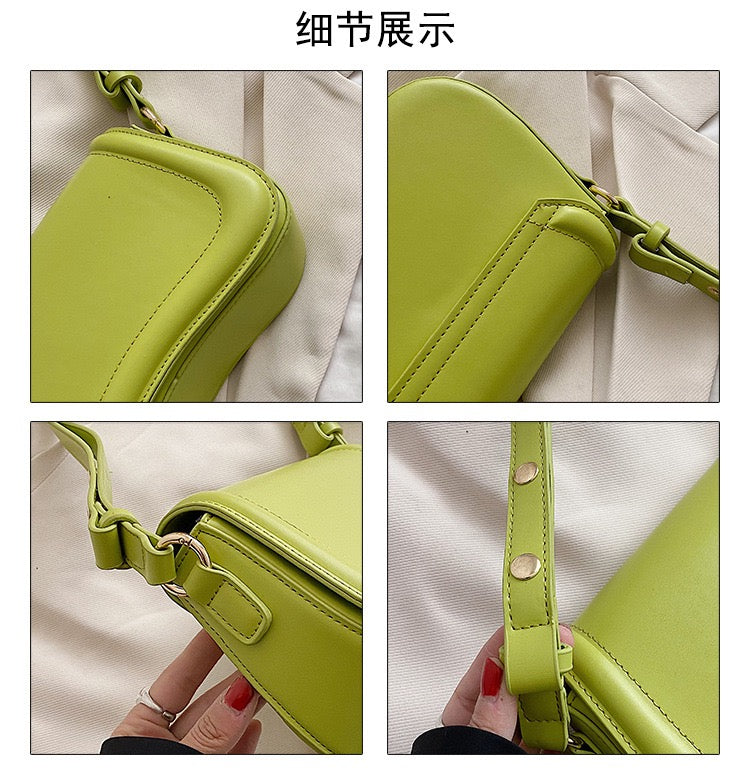 细节展示